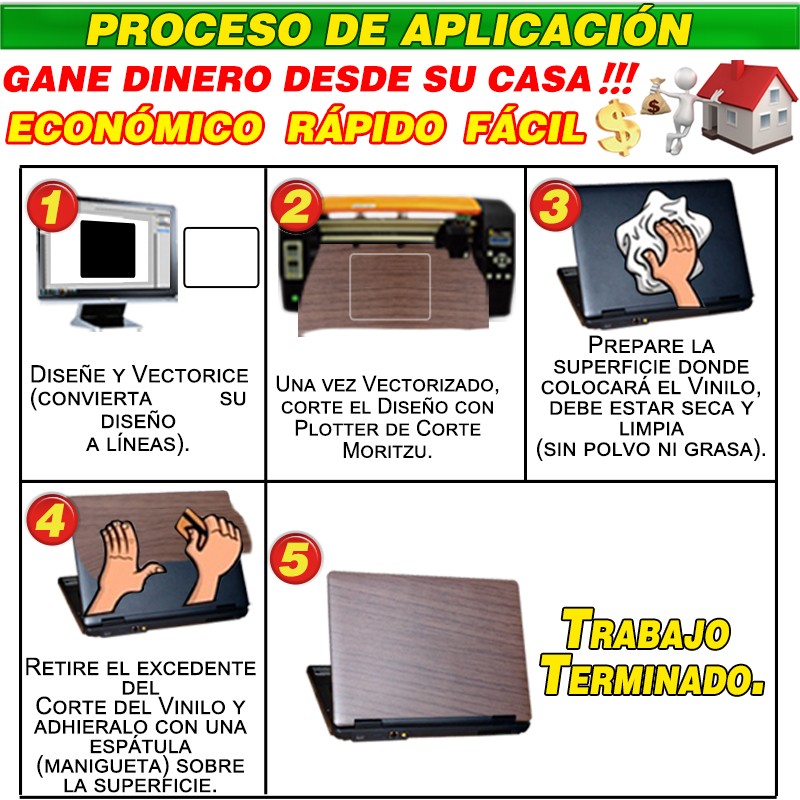 PROCESO DE APLICACIÓN

GANE DINERO DESDE SU CASA !!!

ECONÓMICO RÁPIDO FÁCIL

$

1

Diseñe y Vectorice (convierta su diseño a líneas).

2

Una vez Vectorizado, corte el Diseño con Plotter de Corte Moritzu.

3

Prepare la superficie donde colocará el Vinilo, debe estar seca y limpia (sin polvo ni grasa).

4

Retire el excedente del Corte del Vinilo y adhieralo con una espátula (manigueta) sobre la superficie.

5

Trabajo Terminado.