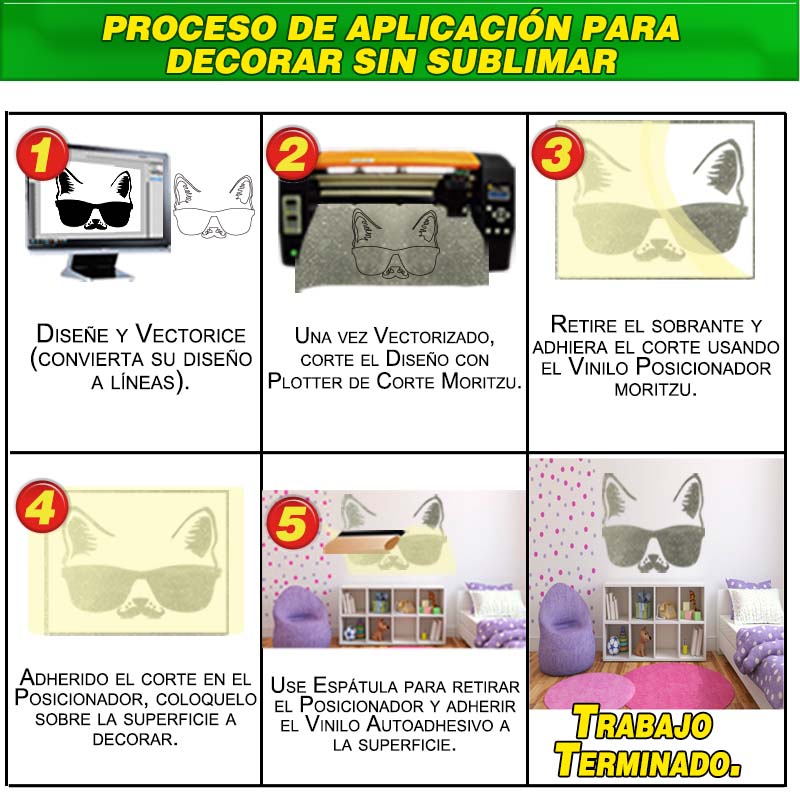 PROCESO DE APLICACIÓN PARA DECORAR SIN SUBLIMAR

1

Diseñe y Vectorice (convierta su diseño a líneas).

2

Una vez Vectorizado, corte el Diseño con Plotter de Corte Moritzu.

3

Retire el sobrante y adhiera el corte usando el Vinilo Posicionador moritzu.

4

Adherido el corte en el Posicionador, coloquelo sobre la superficie a decorar.

5

Use Espátula para retirar el Posicionador y adherir el Vinilo Autoadhesivo a la superficie.

Trabajo Terminado.