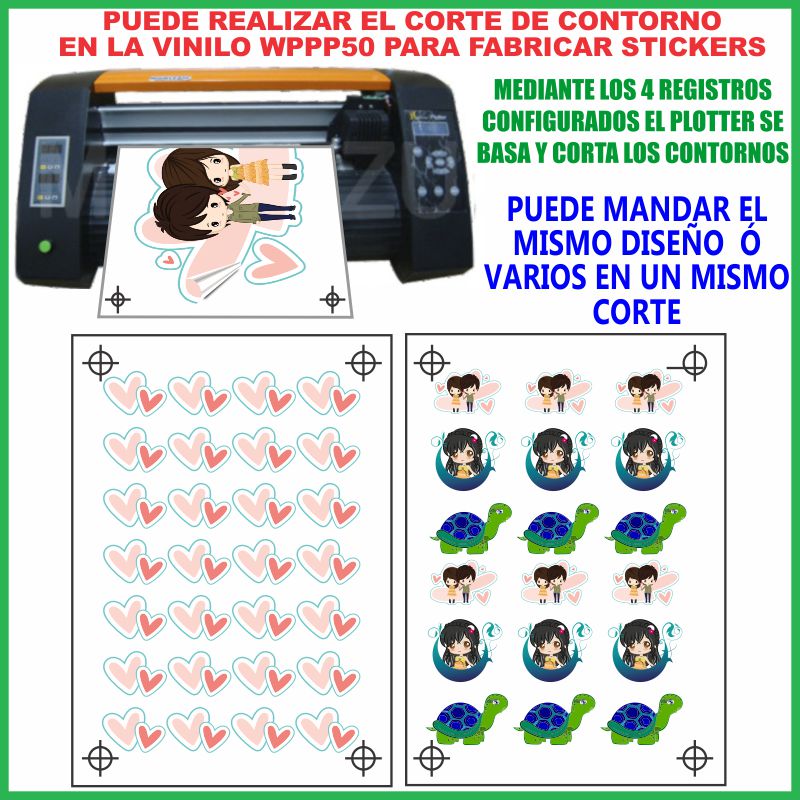 PUEDE REALIZAR EL CORTE DE CONTORNO EN LA VINILO WPPP50 PARA FABRICAR STICKERS

MEDIANTE LOS 4 REGISTROS CONFIGURADOS EL PLOTTER SE BASA Y CORTA LOS CONTORNOS

PUEDE MANDAR EL MISMO DISEÑO Ó VARIOS EN UN MISMO CORTE