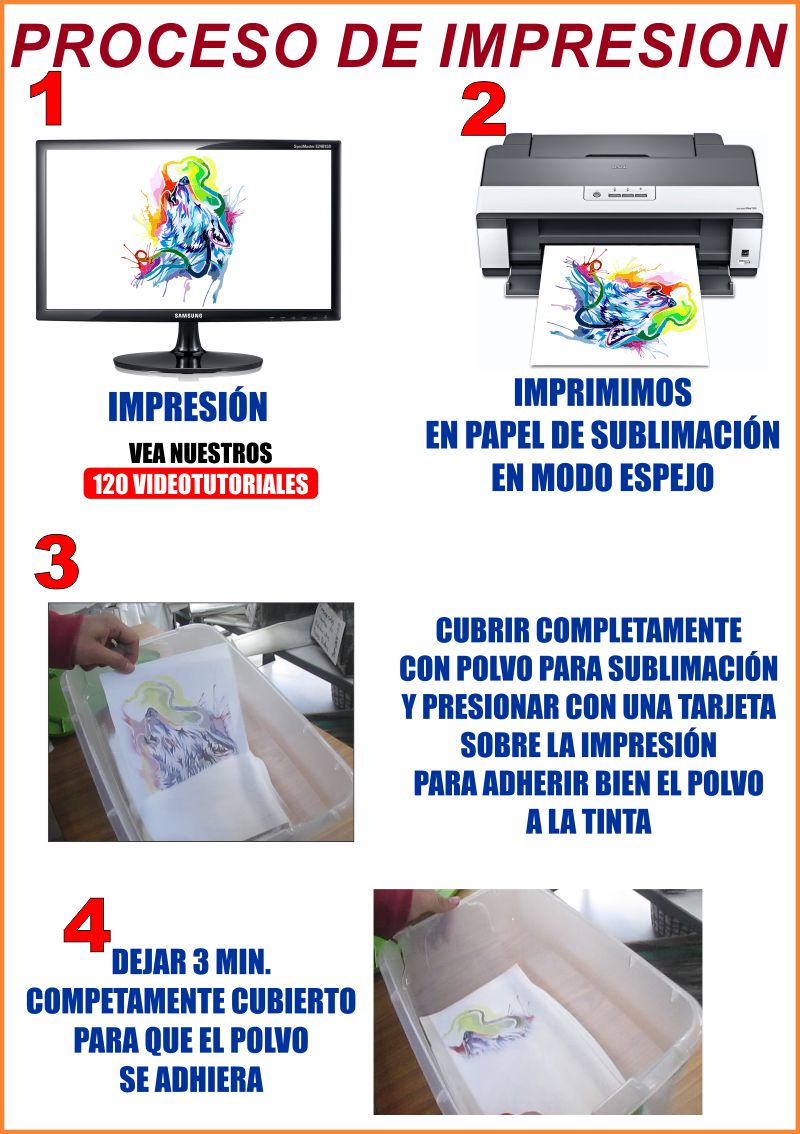 PROCESO DE IMPRESION

1

SAMSUNG

IMPRESIÓN

VEA NUESTROS

120 VIDEOTUTORIALES

2

IMPRIMIMOS
EN PAPEL DE SUBLIMACIÓN
EN MODO ESPEJO

3

CUBRIR COMPLETAMENTE
CON POLVO PARA SUBLIMACIÓN
Y PRESIONAR CON UNA TARJETA
SOBRE LA IMPRESIÓN
PARA ADHERIR BIEN EL POLVO
A LA TINTA

4

DEJAR 3 MIN.
COMPETAMENTE CUBIERTO
PARA QUE EL POLVO
SE ADHIERA